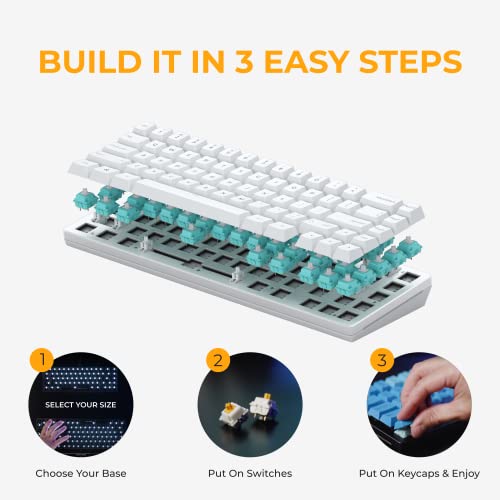 BUILD IT IN 3 EASY STEPS

1
SELECT YOUR SIZE
Choose Your Base

2
Put On Switches

3
Put On Keycaps & Enjoy