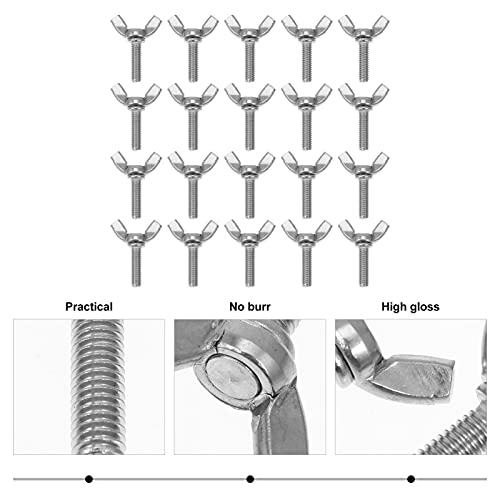 Practical

No burr

High gloss