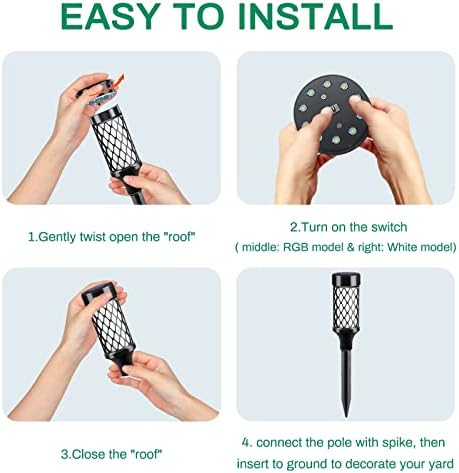 EASY TO INSTALL

1.Gently twist open the "roof"

2.Turn on the switch
( middle: RGB model & right: White model)

3.Close the "roof"

4. connect the pole with spike, then insert to ground to decorate your yard