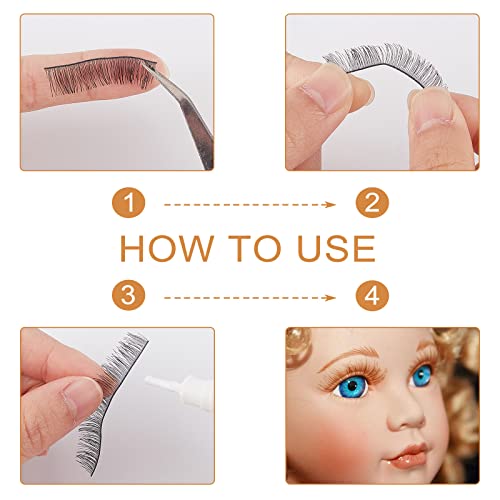 1

2

HOW TO USE

3

4