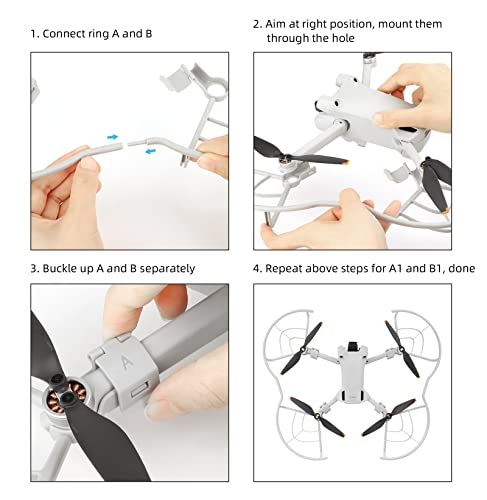 1. Connect ring A and B

2. Aim at right position, mount them through the hole

3. Buckle up A and B separately

A

4. Repeat above steps for A1 and B1, done