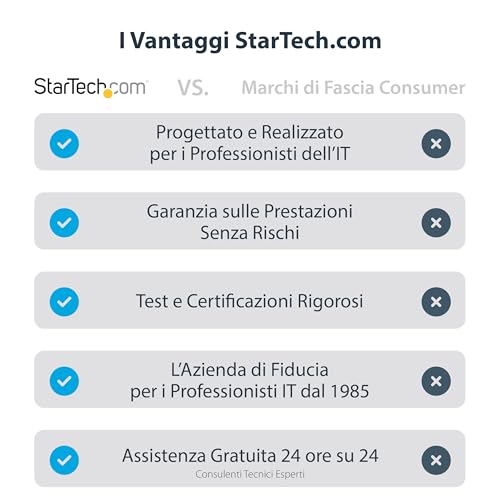 I Vantaggi StarTech.com

StarTech.com VS. Marchi di Fascia Consumer

Progettato e Realizzato per i Professionisti dell'IT

Garanzia sulle Prestazioni Senza Rischi

Test e Certificazioni Rigorosi

L'Azienda di Fiducia per i Professionisti IT dal 1985

Assistenza Gratuita 24 ore su 24

Consulenti Tecnici Esperti