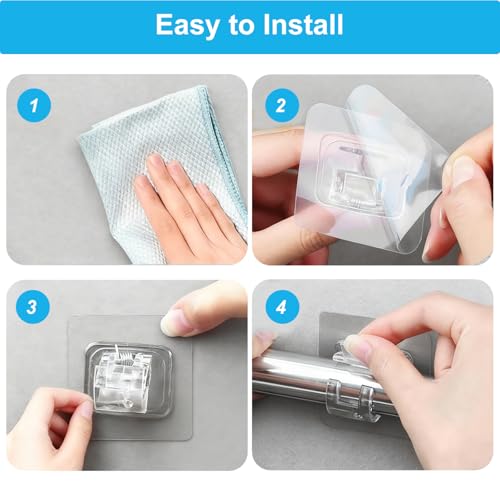 Easy to Install

1

2

3

4