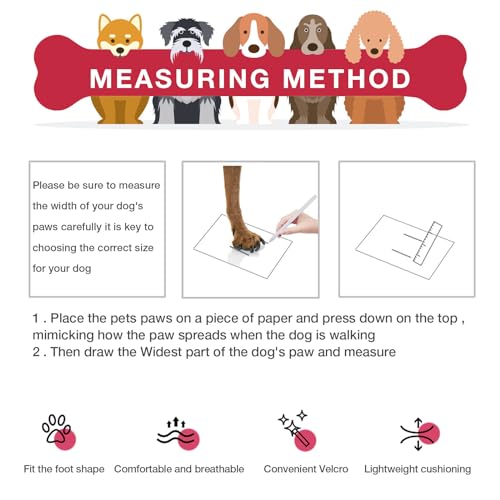 MEASURING METHOD

Please be sure to measure the width of your dog's paws carefully it is key to choosing the correct size for your dog

1 . Place the pets paws on a piece of paper and press down on the top , mimicking how the paw spreads when the dog is walking
2 . Then draw the Widest part of the dog's paw and measure

Fit the foot shape

Comfortable and breathable

Convenient Velcro

Lightweight cushioning