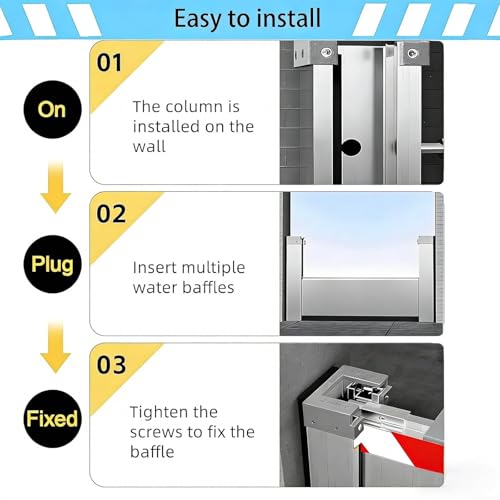 Easy to install

On

01

The column is installed on the wall

Plug

02

Insert multiple water baffles

Fixed

03

Tighten the screws to fix the baffle