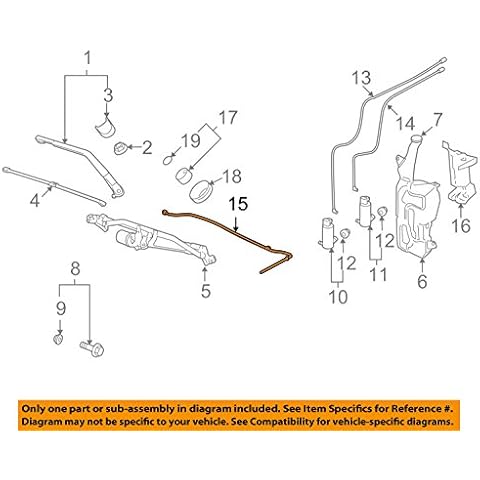 1
3
2
4
17
19
18
15
5
8
9
13
14
7
16
12
12
11
10
6

Only one part or sub-assembly in diagram included. See Item Specifics for Reference #.
Diagram may not be specific to your vehicle. See Compatibility for vehicle-specific diagrams.