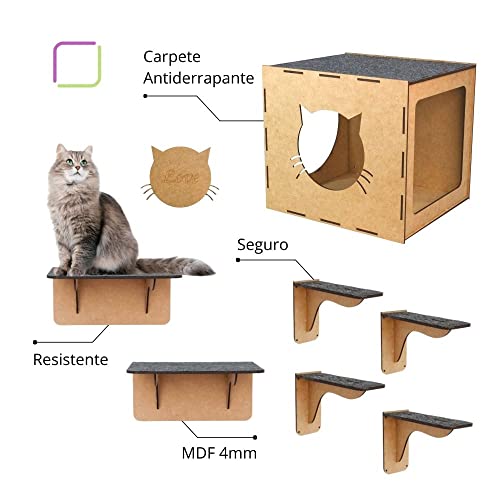 Carpete Antiderrapante

Love

Seguro

Resistente

MDF 4mm