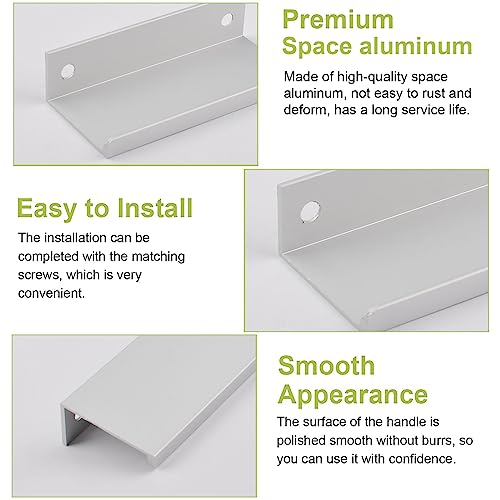 Premium Space aluminum

Made of high-quality space aluminum, not easy to rust and deform, has a long service life.

Easy to Install

The installation can be completed with the matching screws, which is very convenient.

Smooth Appearance

The surface of the handle is polished smooth without burrs, so you can use it with confidence.