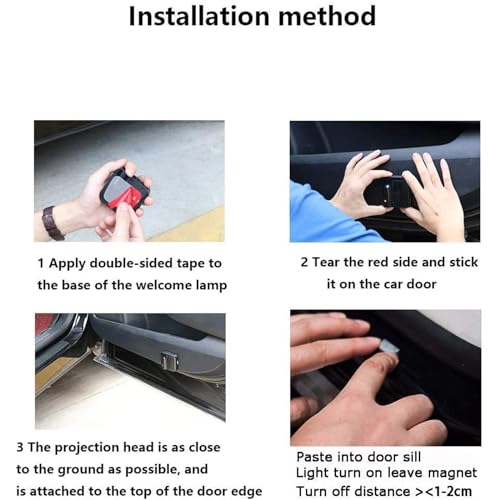 Installation method

1 Apply double-sided tape to the base of the welcome lamp

2 Tear the red side and stick it on the car door

3 The projection head is as close to the ground as possible, and is attached to the top of the door edge

Paste into door sill
Light turn on leave magnet
Turn off distance ><1-2cm