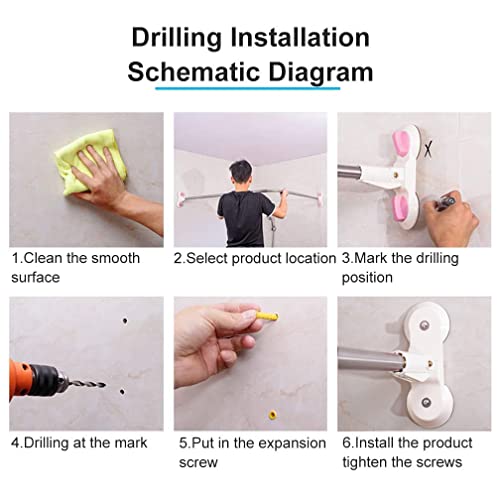 Drilling Installation Schematic Diagram

1.Clean the smooth surface

2.Select product location

3.Mark the drilling position

4.Drilling at the mark

5.Put in the expansion screw

6.Install the product tighten the screws