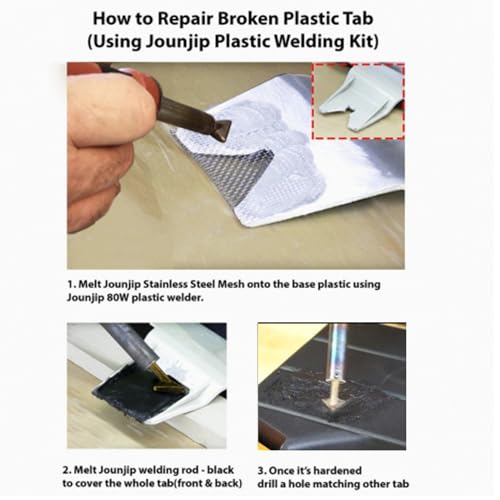 How to Repair Broken Plastic Tab
(Using Jounjip Plastic Welding Kit)

1. Melt Jounjip Stainless Steel Mesh onto the base plastic using Jounjip 80W plastic welder.

2. Melt Jounjip welding rod - black to cover the whole tab(front & back)

3. Once it's hardened drill a hole matching other tab