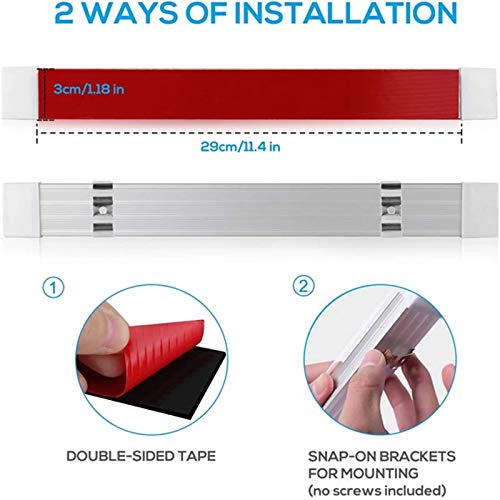 2 WAYS OF INSTALLATION

3cm/1.18 in

29cm/11.4 in

1

DOUBLE-SIDED TAPE

2

SNAP-ON BRACKETS FOR MOUNTING (no screws included)