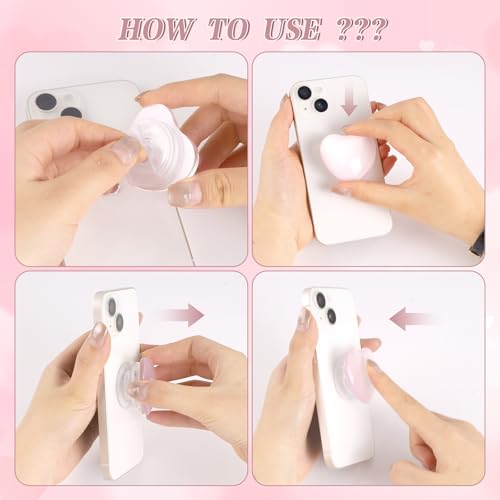 HOW TO USE ???