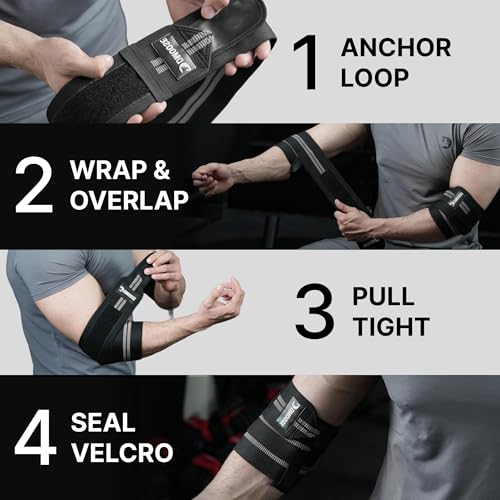 DMOOSE

1 ANCHOR LOOP

2 WRAP & OVERLAP

DMOOSE

DMOOSE

3 PULL TIGHT

4 SEAL VELCRO

DMOOSE