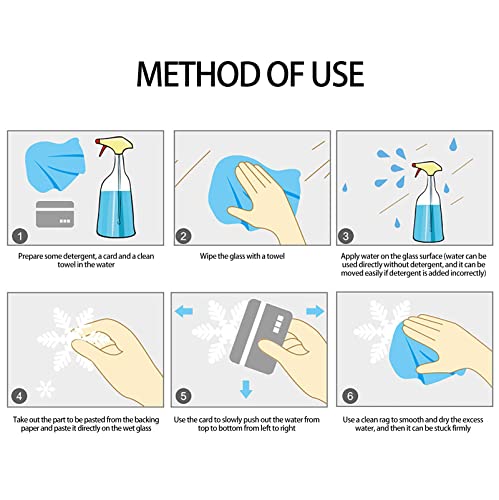 METHOD OF USE

1
Prepare some detergent, a card and a clean towel in the water

2
Wipe the glass with a towel

3
Apply water on the glass surface (water can be used directly without detergent, and it can be moved easily if detergent is added incorrectly)

4
Take out the part to be pasted from the backing paper and paste it directly on the wet glass

5
Use the card to slowly push out the water from top to bottom from left to right

6
Use a clean rag to smooth and dry the excess water, and then it can be stuck firmly