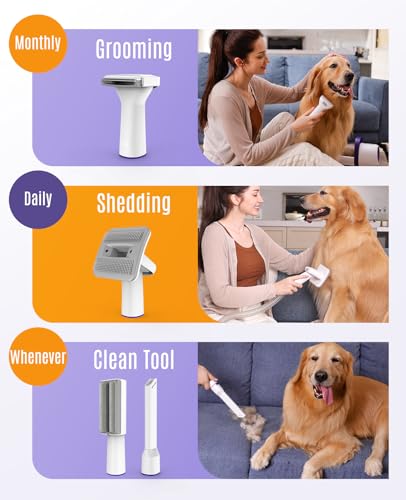 Monthly

Grooming

Daily

Shedding

Whenever

Clean Tool