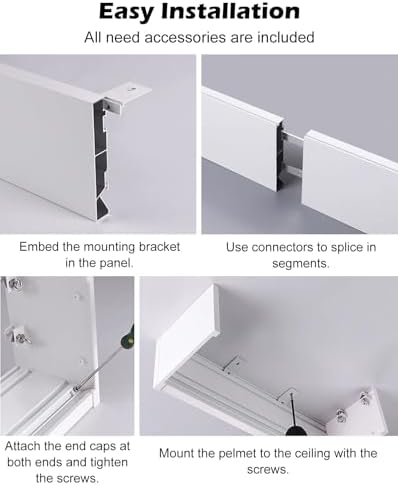 Easy Installation

All need accessories are included

Embed the mounting bracket in the panel.

Use connectors to splice in segments.

Attach the end caps at both ends and tighten the screws.

Mount the pelmet to the ceiling with the screws.