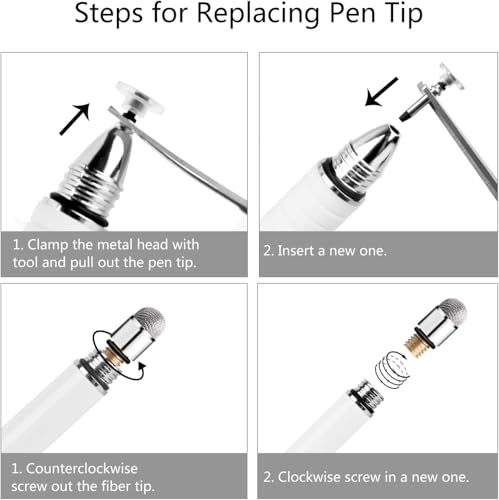 Steps for Replacing Pen Tip

1. Clamp the metal head with tool and pull out the pen tip.

2. Insert a new one.

1. Counterclockwise screw out the fiber tip.

2. Clockwise screw in a new one.