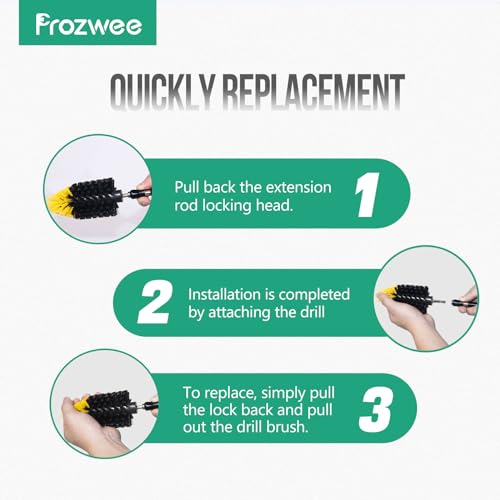 Frozwee

QUICKLY REPLACEMENT

Pull back the extension rod locking head.

1

2

Installation is completed by attaching the drill

To replace, simply pull the lock back and pull out the drill brush.

3