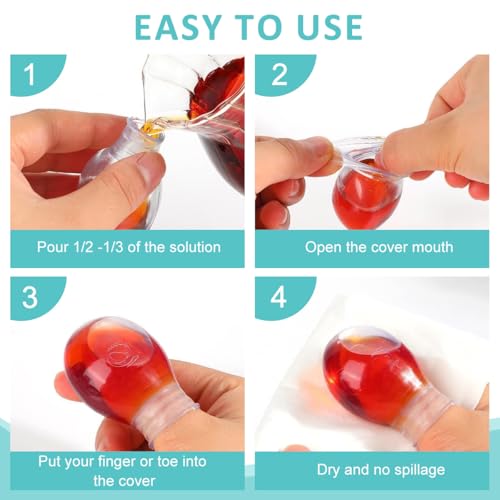 EASY TO USE

1

Pour 1/2 -1/3 of the solution

2

Open the cover mouth

3

Put your finger or toe into the cover

4

Dry and no spillage