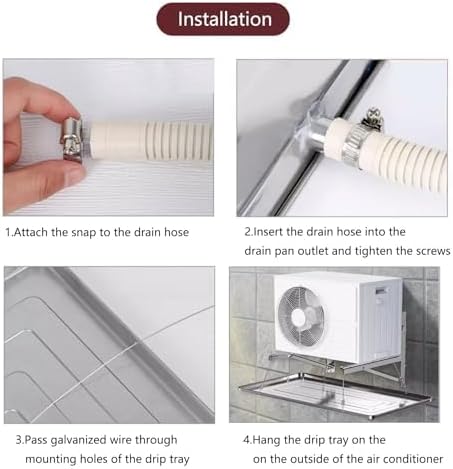 Installation

1.Attach the snap to the drain hose

2.Insert the drain hose into the drain pan outlet and tighten the screws

3.Pass galvanized wire through mounting holes of the drip tray

4.Hang the drip tray on the on the outside of the air conditioner