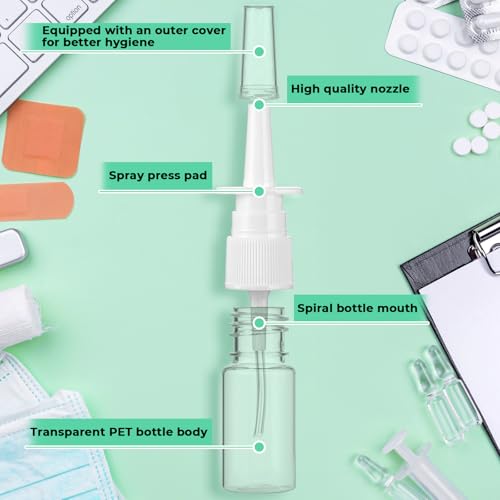 option

Equipped with an outer cover for better hygiene

High quality nozzle

Spray press pad

Spiral bottle mouth

Transparent PET bottle body