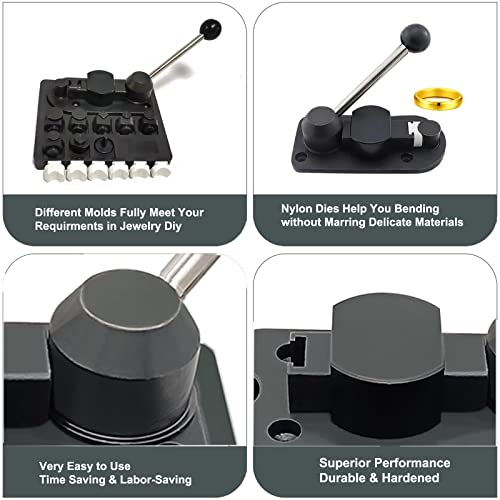 Different Molds Fully Meet Your Requirments in Jewelry Diy

Nylon Dies Help You Bending without Marring Delicate Materials

Very Easy to Use
Time Saving & Labor-Saving

Superior Performance
Durable & Hardened