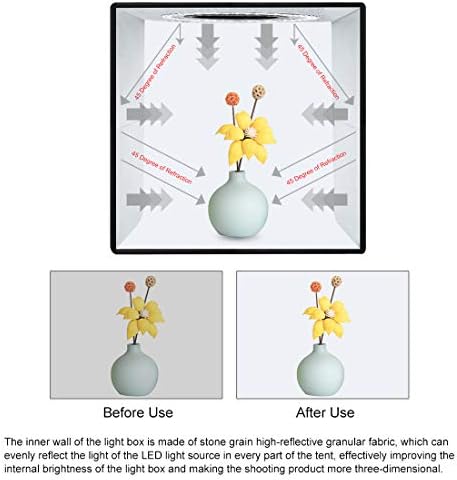 45 Degree of Refraction

45 Degree of Refraction

45 Degree of Refraction

45 Degree of Refraction

Before Use

After Use

The inner wall of the light box is made of stone grain high-reflective granular fabric, which can evenly reflect the light of the LED light source in every part of the tent, effectively improving the internal brightness of the light box and making the shooting product more three-dimensional.