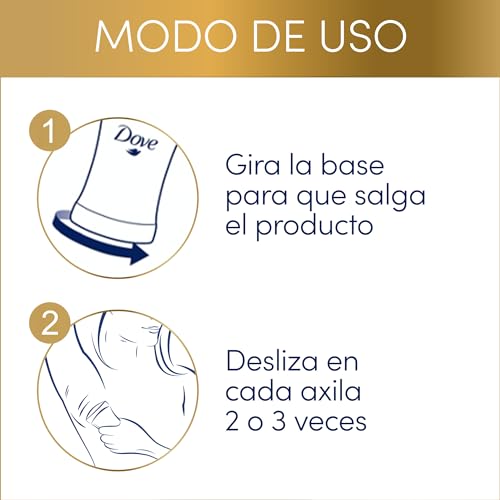 MODO DE USO

1

Dove

Gira la base para que salga el producto

2

Desliza en cada axila 2 o 3 veces