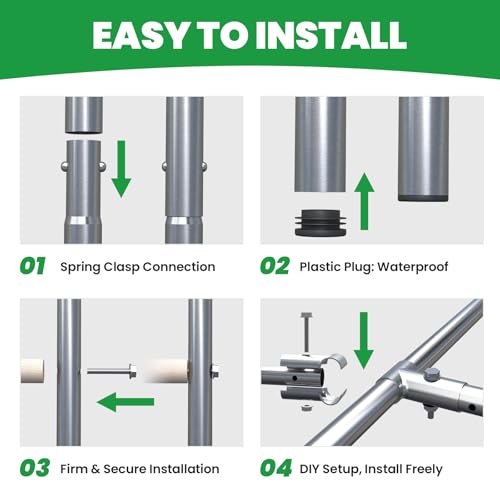 EASY TO INSTALL

01 Spring Clasp Connection

02 Plastic Plug: Waterproof

03 Firm & Secure Installation

04 DIY Setup, Install Freely