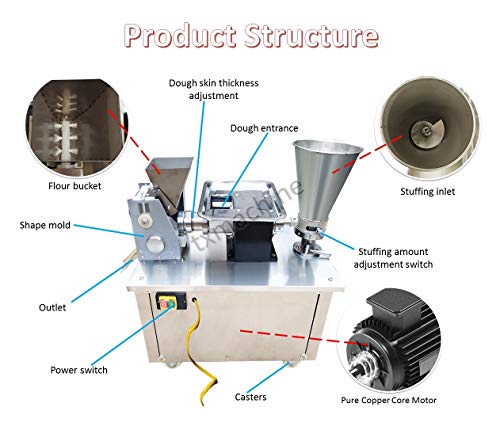 Product Structure

Dough skin thickness adjustment

Dough entrance

Flour bucket

Stuffing inlet

Shape mold

txmachine

Stuffing amount adjustment switch

Outlet

Power switch

Casters

Pure Copper Core Motor