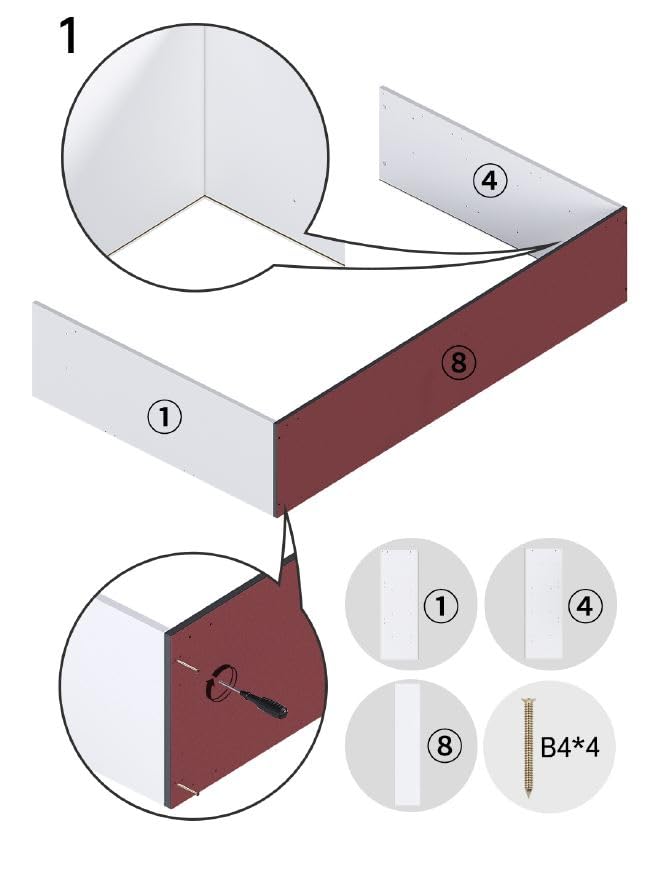 1

④

⑧

①

①

④

⑧

B4*4