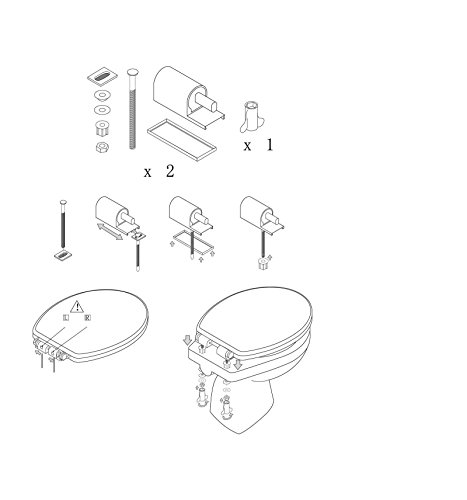 x 1

x 2

L R