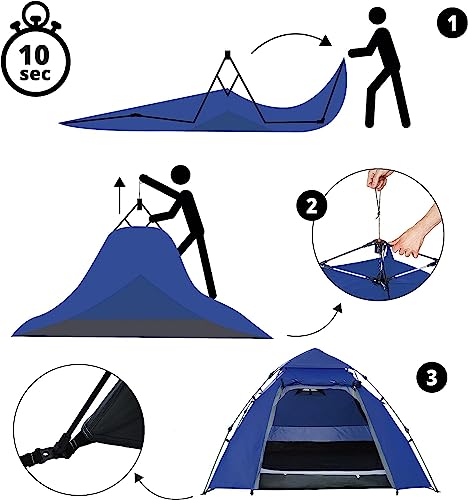 10 sec

1

2

3