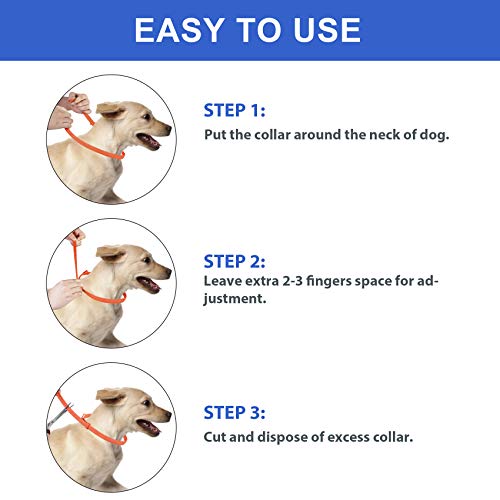 EASY TO USE

STEP 1:
Put the collar around the neck of dog.

STEP 2:
Leave extra 2-3 fingers space for adjustment.

STEP 3:
Cut and dispose of excess collar.