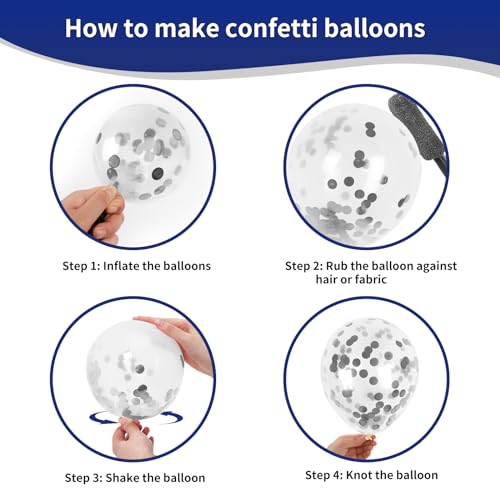 How to make confetti balloons

Step 1: Inflate the balloons

Step 2: Rub the balloon against hair or fabric

Step 3: Shake the balloon

Step 4: Knot the balloon