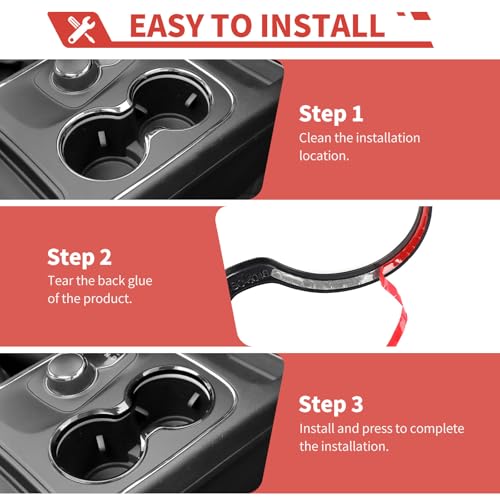 EASY TO INSTALL

Step 1
Clean the installation location.

Step 2
Tear the back glue of the product.

Step 3
Install and press to complete the installation.