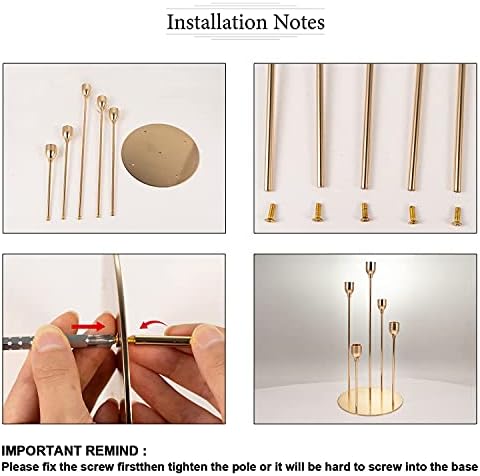 Installation Notes

IMPORTANT REMIND :
Please fix the screw firstthen tighten the pole or it will be hard to screw into the base