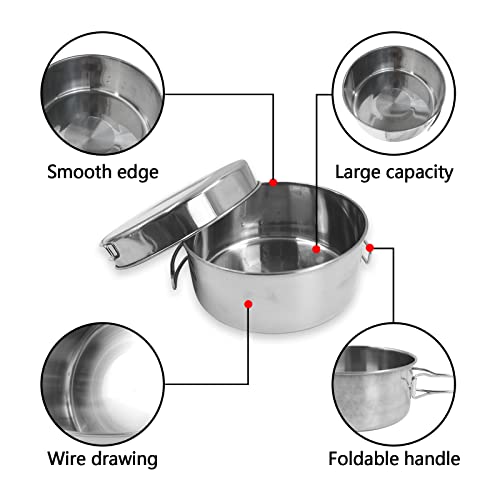 Smooth edge

Large capacity

Wire drawing

Foldable handle