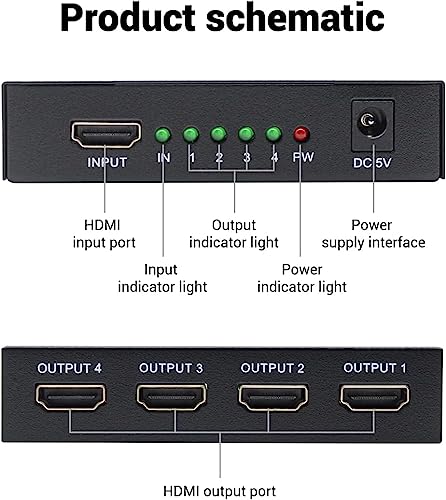 Product schematic

INPUT IN 1 2 3 4 PW DC 5V

HDMI input port

Input indicator light

Output indicator light

Power indicator light

Power supply interface

OUTPUT 4 OUTPUT 3 OUTPUT 2 OUTPUT 1

HDMI output port