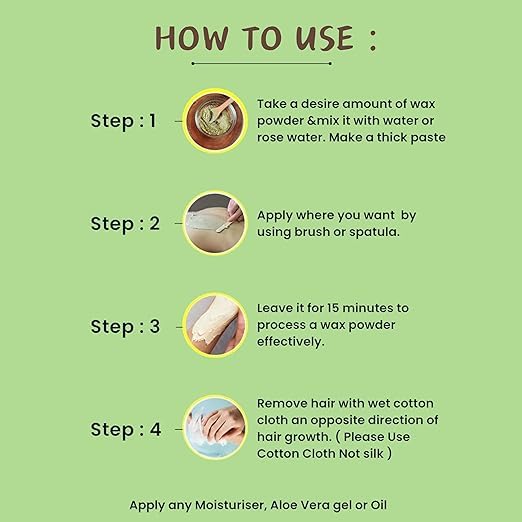 HOW TO USE :

Step : 1

Take a desire amount of wax powder &mix it with water or rose water. Make a thick paste

Step : 2

Apply where you want by using brush or spatula.

Step : 3

Leave it for 15 minutes to process a wax powder effectively.

Step : 4

Remove hair with wet cotton cloth an opposite direction of hair growth. ( Please Use Cotton Cloth Not silk )

Apply any Moisturiser, Aloe Vera gel or Oil