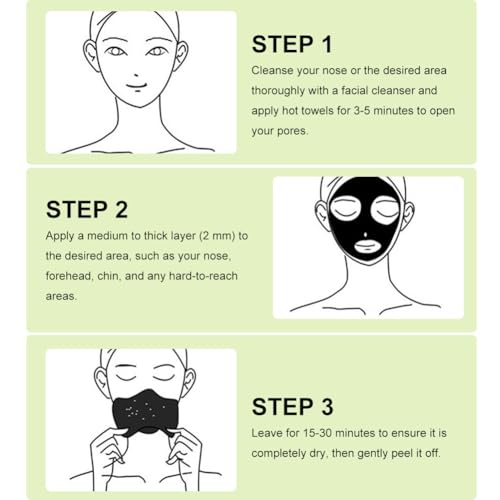 STEP 1
Cleanse your nose or the desired area thoroughly with a facial cleanser and apply hot towels for 3-5 minutes to open your pores.

STEP 2
Apply a medium to thick layer (2 mm) to the desired area, such as your nose, forehead, chin, and any hard-to-reach areas.

STEP 3
Leave for 15-30 minutes to ensure it is completely dry, then gently peel it off.