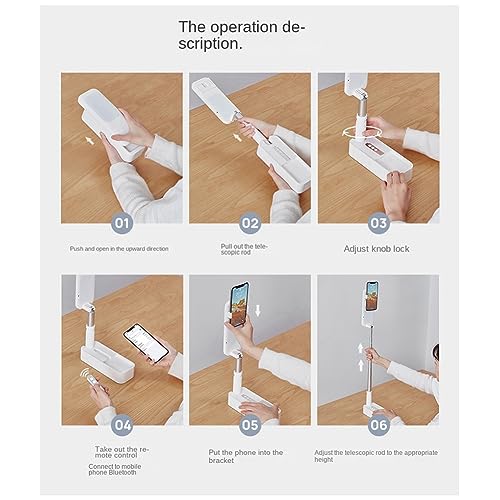 The operation description.

01

Push and open in the upward direction

02

Pull out the telescopic rod

03

Adjust knob lock

04

Take out the remote control

Connect to mobile phone Bluetooth

05

Put the phone into the bracket

06

Adjust the telescopic rod to the appropriate height