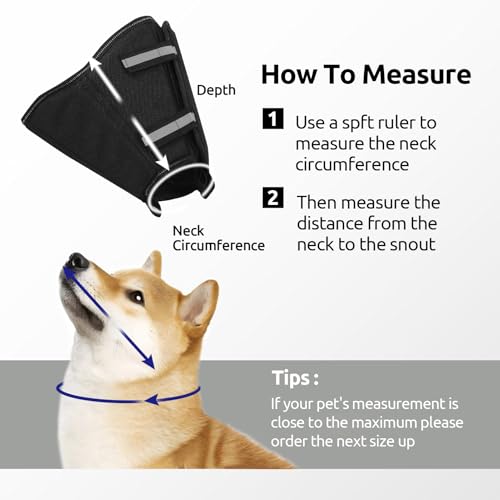 Depth

Neck Circumference

How To Measure

1 Use a spft ruler to measure the neck circumference

2 Then measure the distance from the neck to the snout

Tips :

If your pet's measurement is close to the maximum please order the next size up