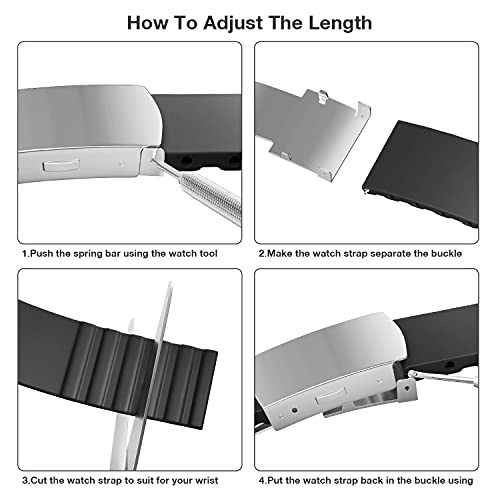 How To Adjust The Length

1.Push the spring bar using the watch tool

2.Make the watch strap separate the buckle

3.Cut the watch strap to suit for your wrist

4.Put the watch strap back in the buckle using