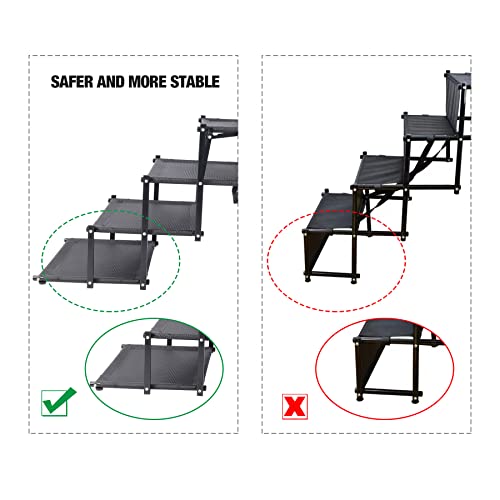 SAFER AND MORE STABLE