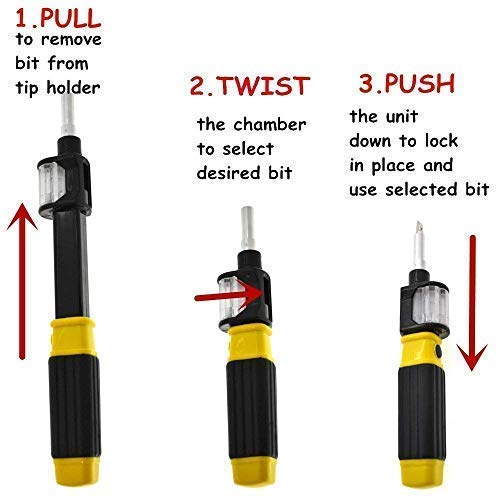 1.PULL
to remove bit from tip holder

2.TWIST
the chamber to select desired bit

3.PUSH
the unit down to lock in place and use selected bit