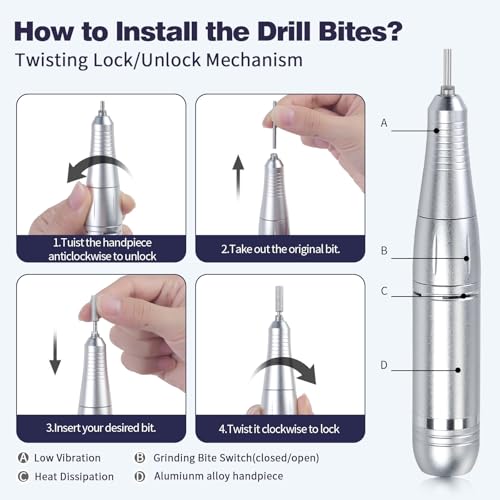 How to Install the Drill Bites?
Twisting Lock/Unlock Mechanism

1.Tuist the handpiece anticlockwise to unlock

2.Take out the original bit.

3.Insert your desired bit.

4.Twist it clockwise to lock

A
B
C
D

A Low Vibration
B Grinding Bite Switch(closed/open)
C Heat Dissipation
D Alumiunm alloy handpiece