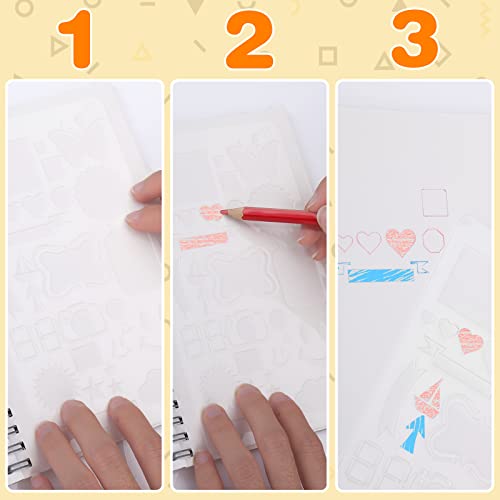 1

2

3