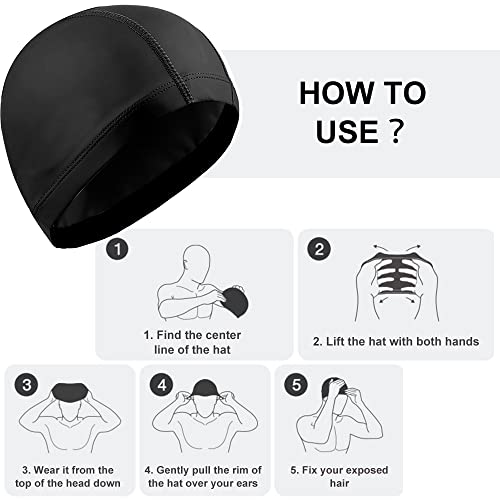 HOW TO USE ?

1

1. Find the center line of the hat

2

2. Lift the hat with both hands

3

3. Wear it from the top of the head down

4

4. Gently pull the rim of the hat over your ears

5

5. Fix your exposed hair